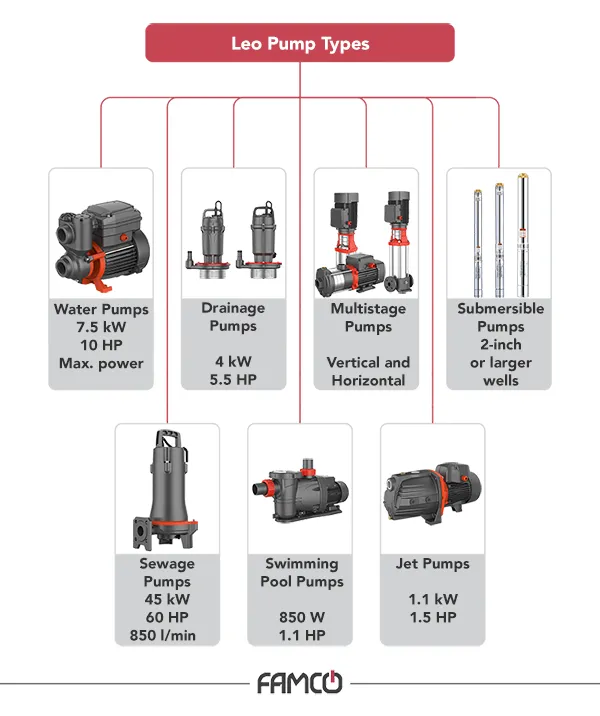 Leo Pump Types

Water Pumps
7.5 kW
10 HP
Max. power

Drainage Pumps

4 kW
5.5 HP

Multistage Pumps

Vertical and Horizontal

Submersible Pumps
2-inch or larger wells

Sewage Pumps
45 kW
60 HP
850 l/min

Swimming Pool Pumps

850 W
1.1 HP

Jet Pumps

1.1 kW
1.5 HP

FAMCO