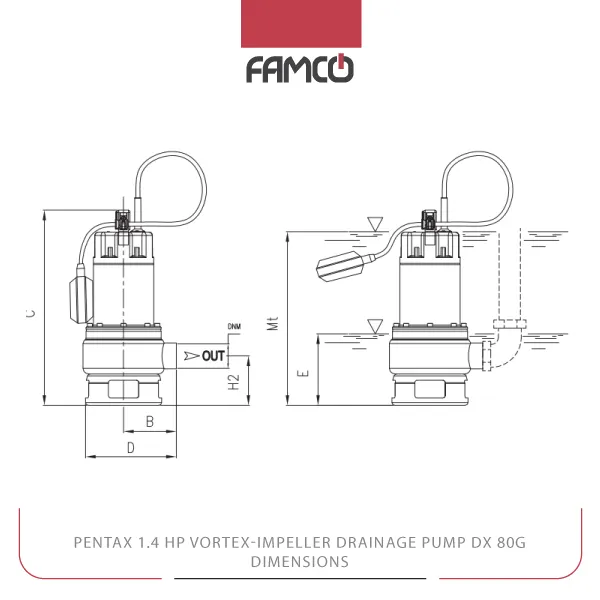 FAMCO

C

DNM

OUT

H2

B

D

Mt

E

PENTAX 1.4 HP VORTEX-IMPELLER DRAINAGE PUMP DX 80G DIMENSIONS