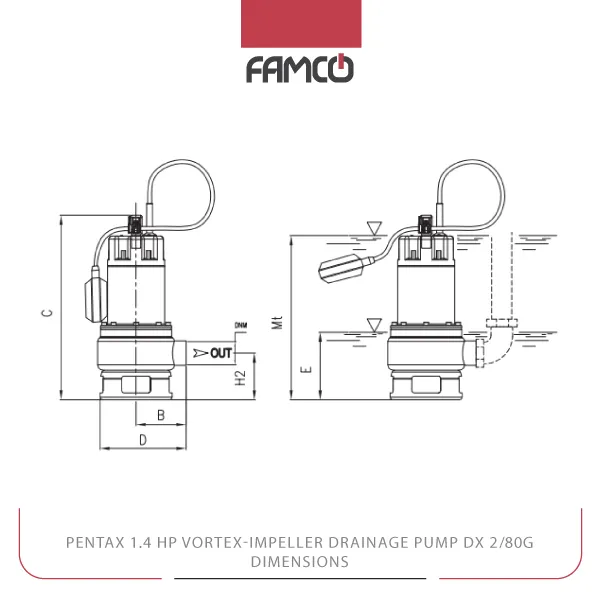 FAMCO

C

DNM

OUT

H2

B

D

Mt

E

PENTAX 1.4 HP VORTEX-IMPELLER DRAINAGE PUMP DX 2/80G DIMENSIONS